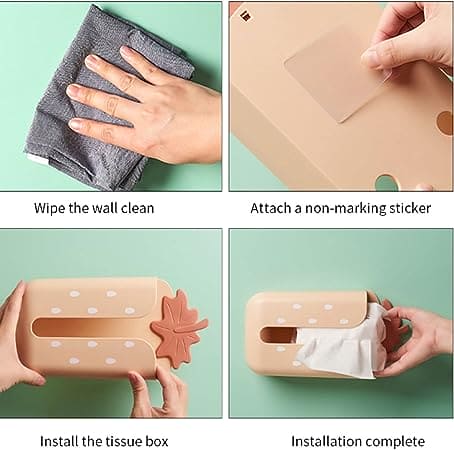 Wipe the wall clean

Attach a non-marking sticker

Install the tissue box

Installation complete